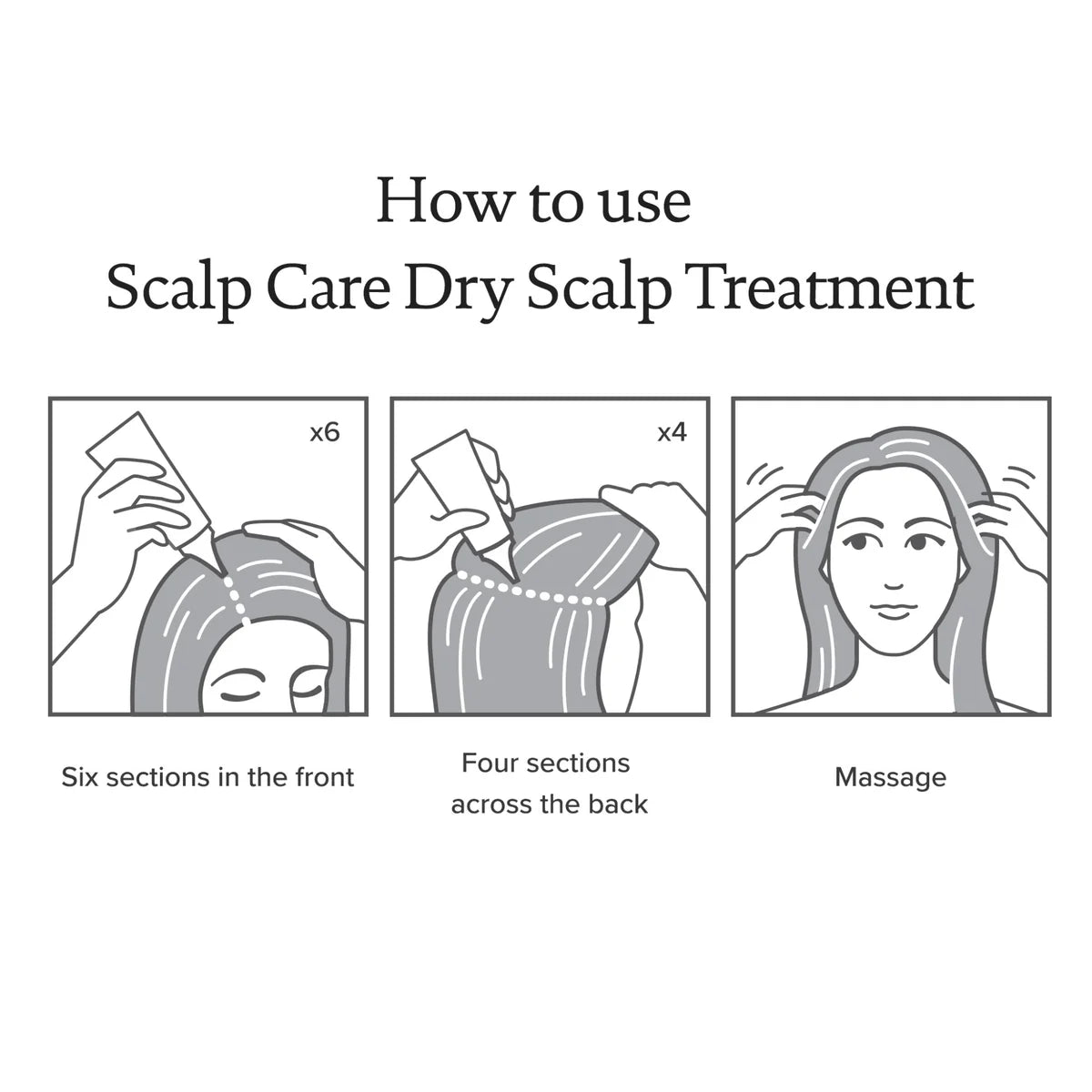 How to use
Scalp Care Dry Scalp Treatment

x6

Six sections in the front

x4

Four sections across the back

Massage